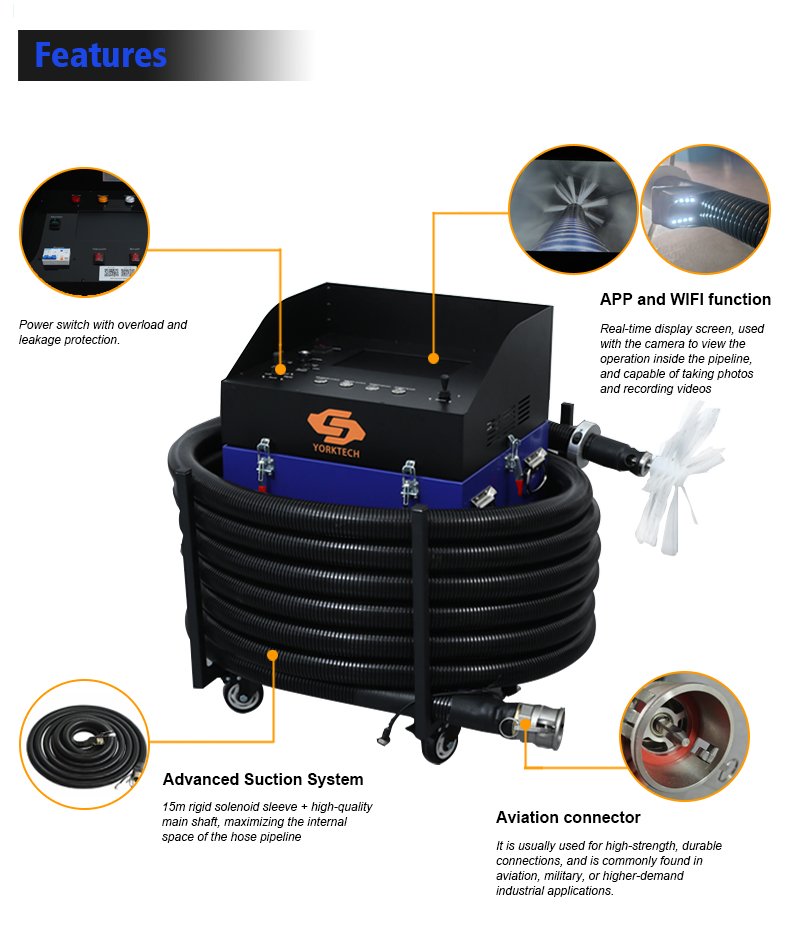 Features

Power switch with overload and leakage protection.

APP and WIFI function

Real-time display screen, used with the camera to view the operation inside the pipeline, and capable of taking photos and recording videos

YORKTECH

Advanced Suction System

15m rigid solenoid sleeve + high-quality main shaft, maximizing the internal space of the hose pipeline

Aviation connector

It is usually used for high-strength, durable connections, and is commonly found in aviation, military, or higher-demand industrial applications.